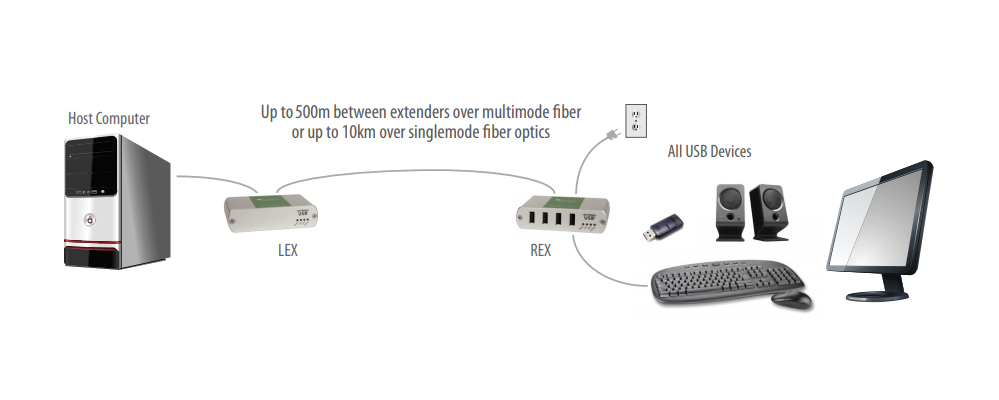 Host Computer

Up to 500m between extenders over multimode fiber or up to 10km over singlemode fiber optics

All USB Devices

LEX

REX