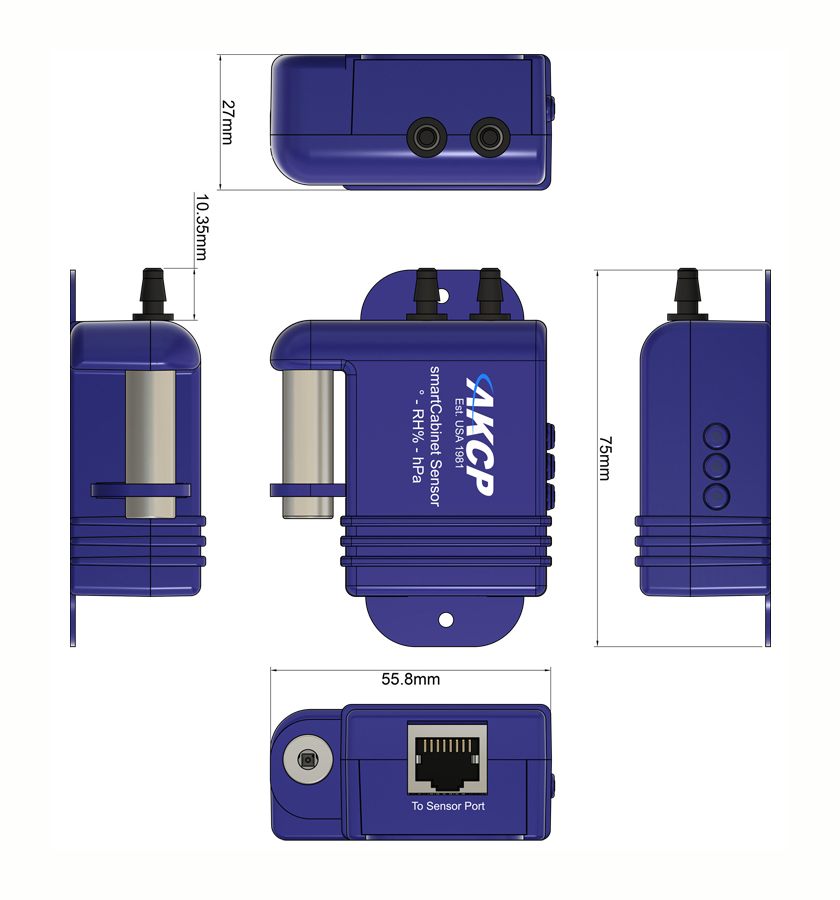 27mm

10.35mm

AKCP
Est. USA 1981
smartCabinet Sensor
° - RH% - hPa

75mm

55.8mm

To Sensor Port